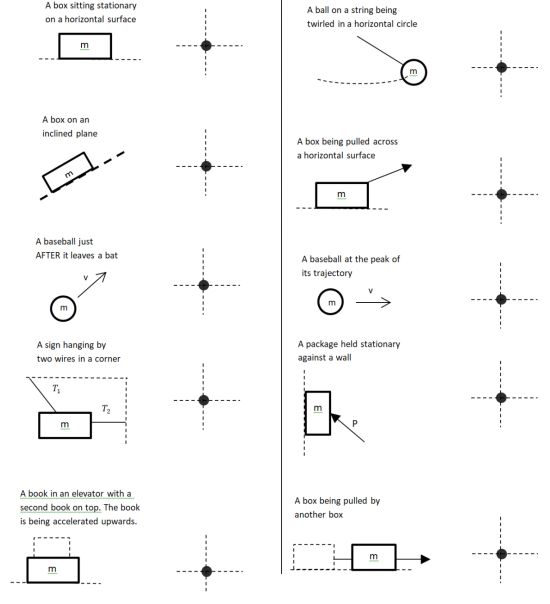 A box sitting stationary on a horizontal surface

m

A box on an inclined plane

m

A baseball just AFTER it leaves a bat

v

m

A sign hanging by two wires in a corner

$T_1$

$T_2$

m

A book in an elevator with a second book on top. The book is being accelerated upwards.

m

A ball on a string being twirled in a horizontal circle

m

A box being pulled across a horizontal surface

m

A baseball at the peak of its trajectory

m

v

A package held stationary against a wall

m

P

A box being pulled by another box

m